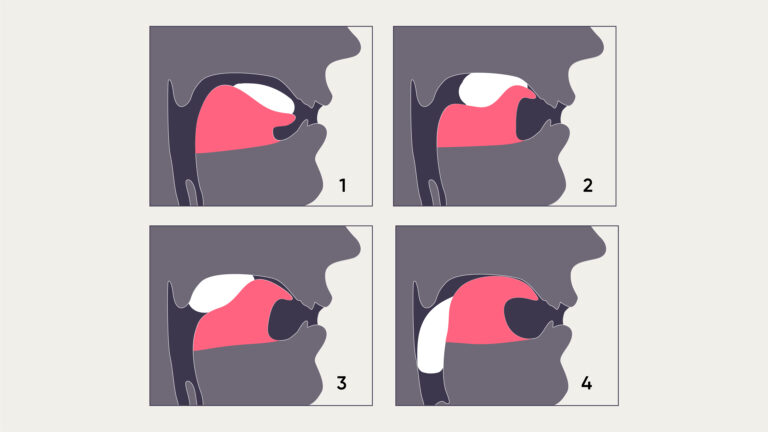 1

2

3

4