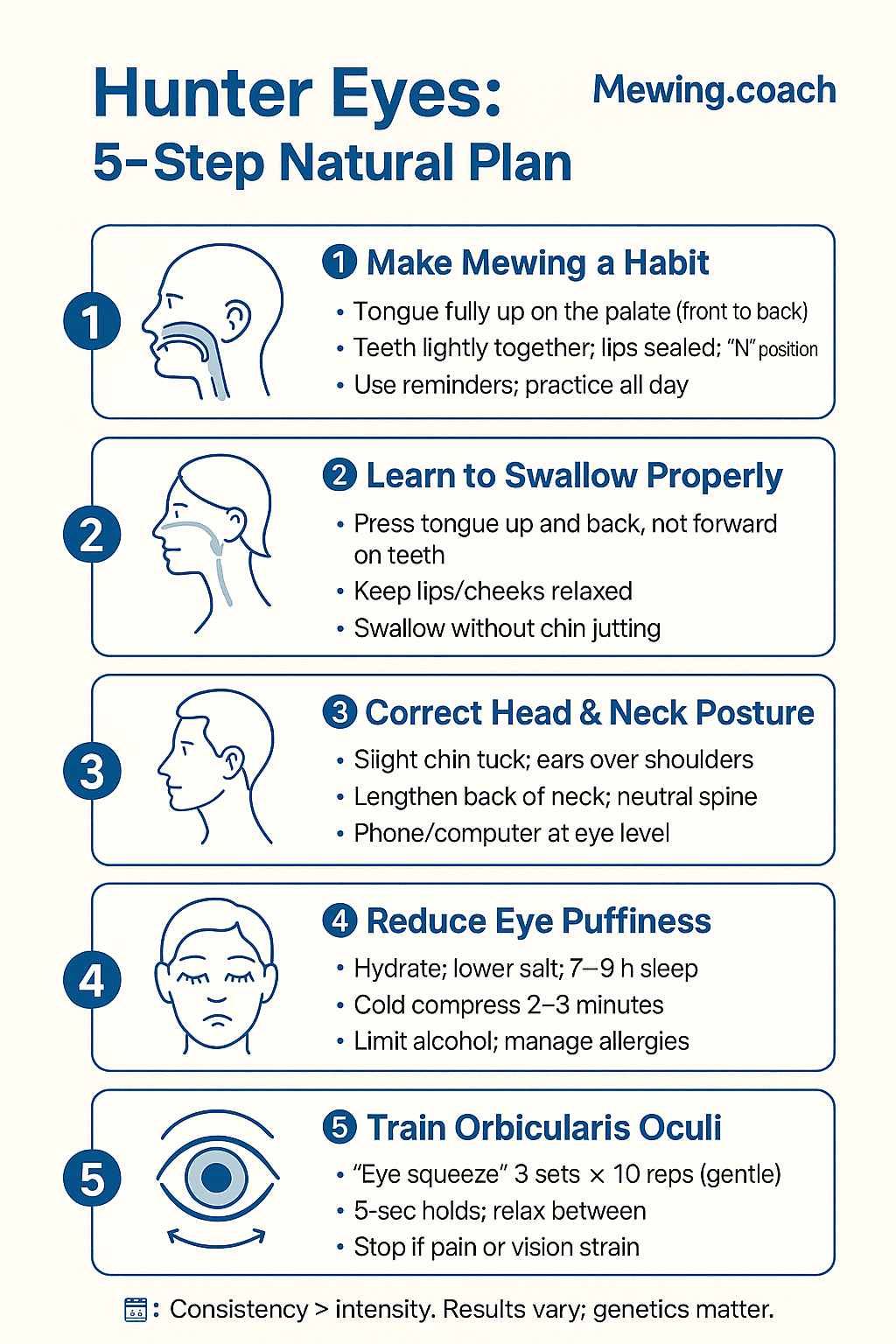 Hunter Eyes:
5-Step Natural Plan

Mewing.coach

1

1 Make Mewing a Habit

• Tongue fully up on the palate (front to back)
• Teeth lightly together; lips sealed; "N" position
• Use reminders; practice all day

2

2 Learn to Swallow Properly

• Press tongue up and back, not forward on teeth
• Keep lips/cheeks relaxed
• Swallow without chin jutting

3

3 Correct Head & Neck Posture

• Siight chin tuck; ears over shoulders
• Lengthen back of neck; neutral spine
• Phone/computer at eye level

4

4 Reduce Eye Puffiness

• Hydrate; lower salt; 7–9 h sleep
• Cold compress 2–3 minutes
• Limit alcohol; manage allergies

5

5 Train Orbicularis Oculi

• "Eye squeeze" 3 sets × 10 reps (gentle)
• 5-sec holds; relax between
• Stop if pain or vision strain

: Consistency > intensity. Results vary; genetics matter.